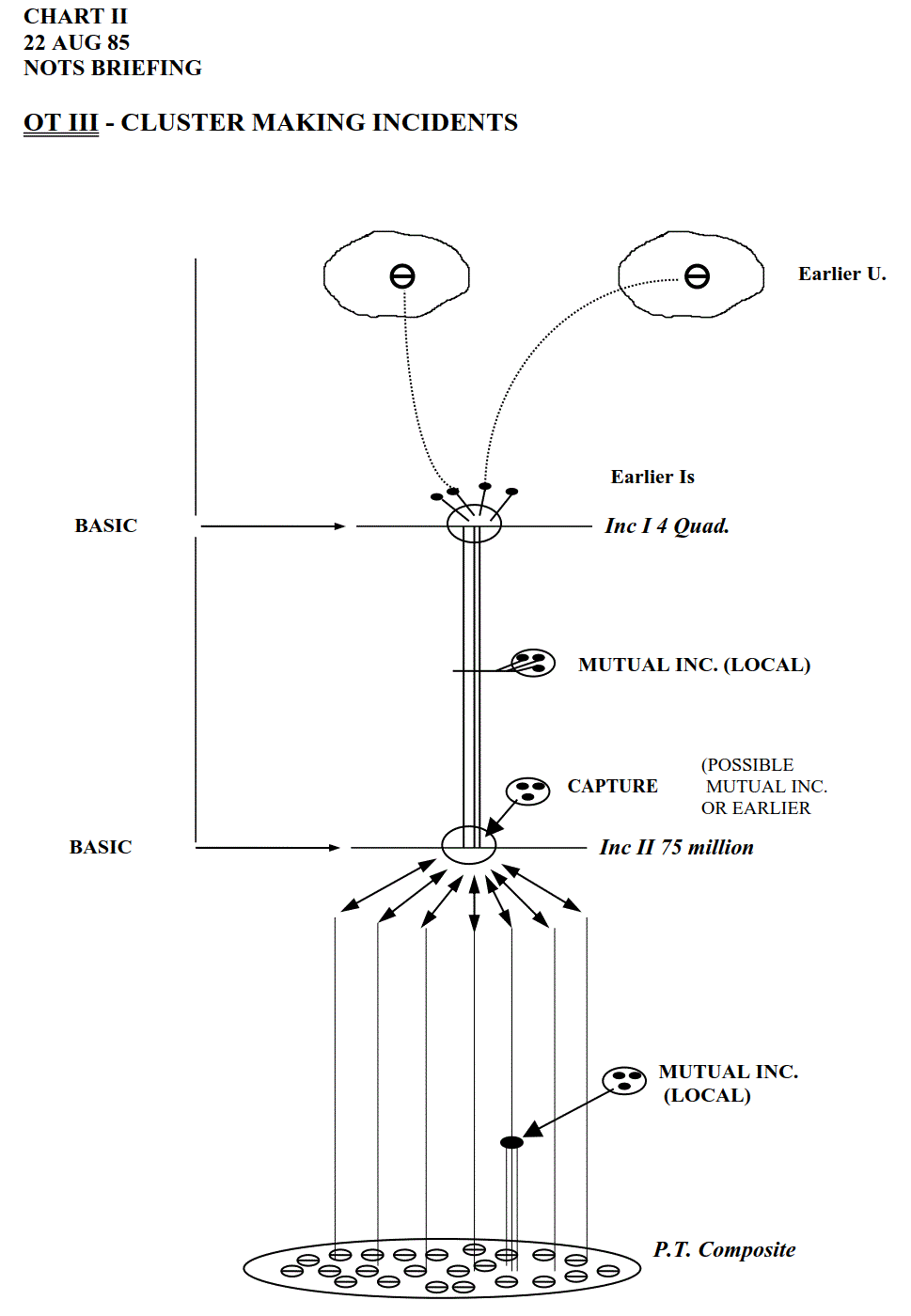 CHART II
22 AUG 85
NOTS BRIEFING

OT III - CLUSTER MAKING INCIDENTS

Earlier U.

Earlier Is

BASIC

Inc I 4 Quad.

MUTUAL INC. (LOCAL)

CAPTURE

(POSSIBLE MUTUAL INC. OR EARLIER

BASIC

Inc II 75 million

MUTUAL INC. (LOCAL)

P.T. Composite